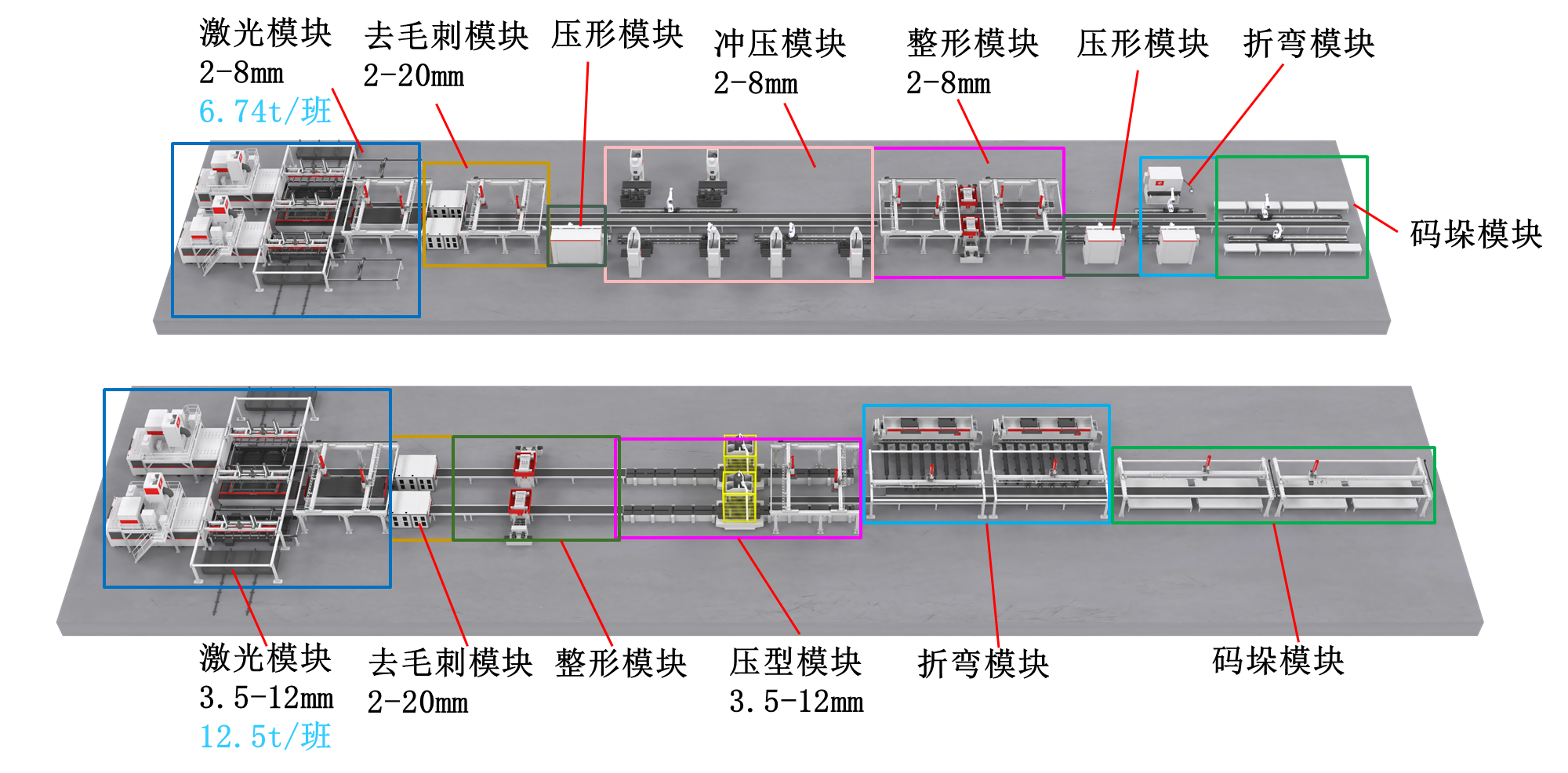 激光模块
2-8mm
6.74t/班

去毛刺模块
2-20mm

压形模块

冲压模块
2-8mm

整形模块
2-8mm

压形模块

折弯模块

码垛模块

激光模块
3.5-12mm
12.5t/班

去毛刺模块
2-20mm

整形模块

压型模块
3.5-12mm

折弯模块

码垛模块