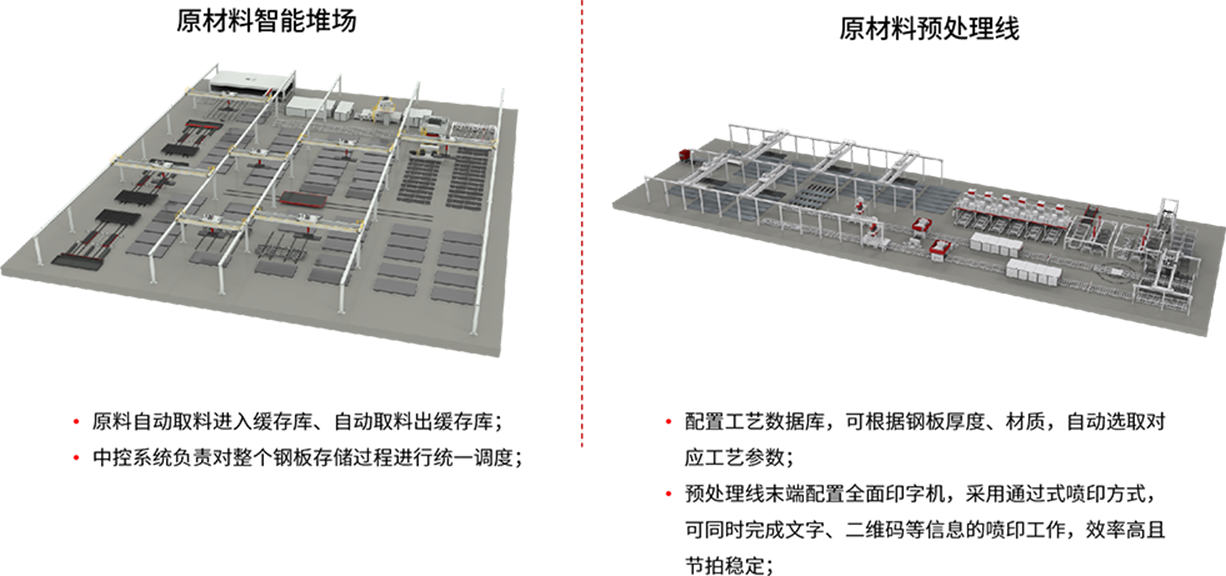 原材料智能堆场

• 原料自动取料进入缓存库、自动取料出缓存库；
• 中控系统负责对整个钢板存储过程进行统一调度；

原材料预处理线

• 配置工艺数据库，可根据钢板厚度、材质，自动选取对应工艺参数；
• 预处理线末端配置全面印字机，采用通过式喷印方式，可同时完成文字、二维码等信息的喷印工作，效率高且节拍稳定；